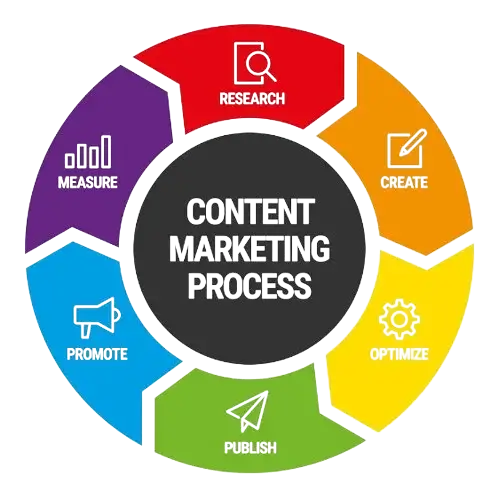 CONTENT MARKETING PROCESS

RESEARCH

CREATE

OPTIMIZE

PUBLISH

PROMOTE

MEASURE